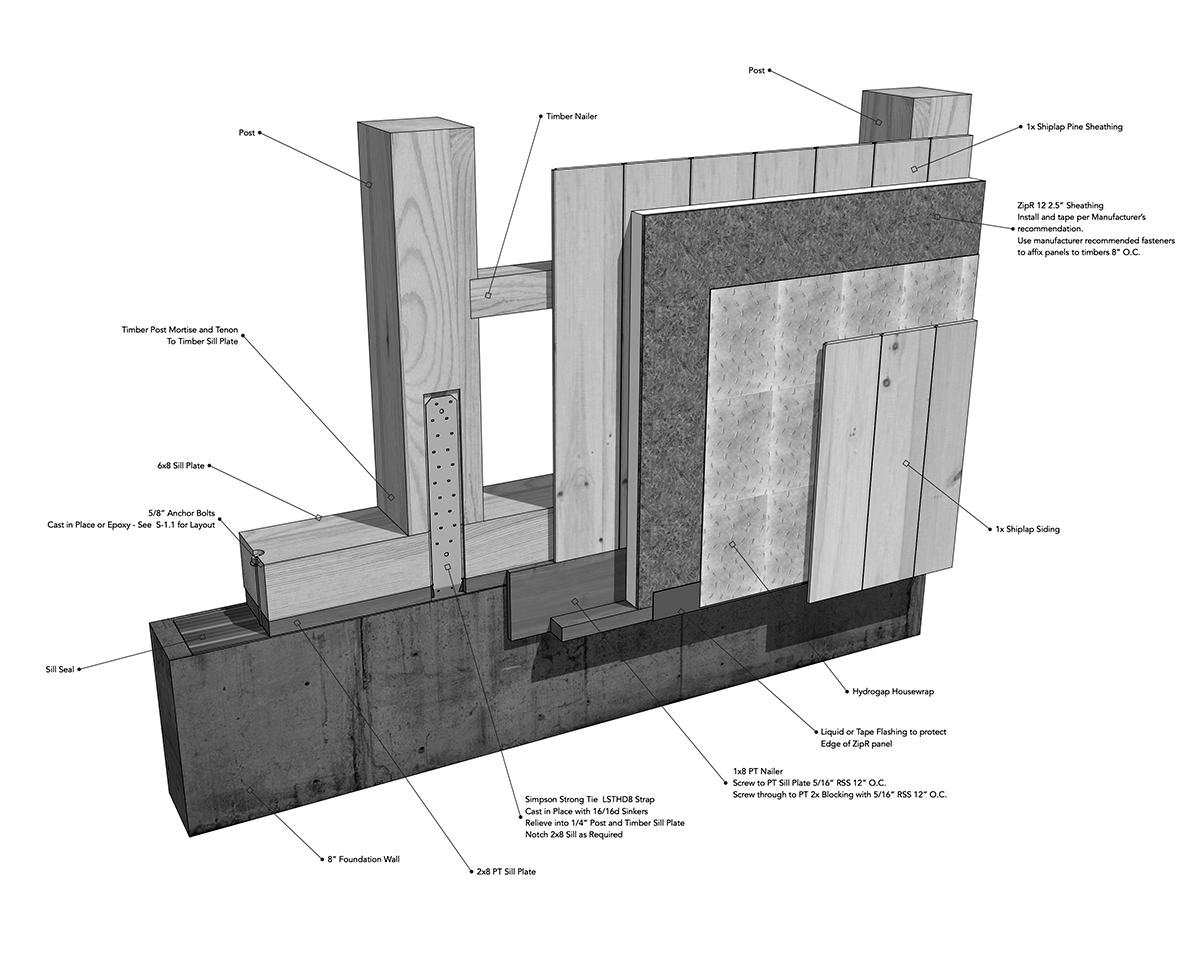 Post

Post

Timber Nailer

1x Shiplap Pine Sheathing

ZipR 12 2.5" Sheathing
Install and tape per Manufacturer's recommendation.
Use manufacturer recommended fasteners to affix panels to timbers 8" O.C.

Timber Post Mortise and Tenon To Timber Sill Plate

6x8 Sill Plate

5/8" Anchor Bolts
Cast in Place or Epoxy - See S-1.1 for Layout

1x Shiplap Siding

Sill Seal

Hydrogap Housewrap

Liquid or Tape Flashing to protect Edge of ZipR panel

1x8 PT Nailer
Screw to PT Sill Plate 5/16" RSS 12" O.C.
Screw through to PT 2x Blocking with 5/16" RSS 12" O.C.

Simpson Strong Tie LSTHD8 Strap
Cast in Place with 16/16d Sinkers
Relieve into 1/4" Post and Timber Sill Plate
Notch 2x8 Sill as Required

8" Foundation Wall

2x8 PT Sill Plate